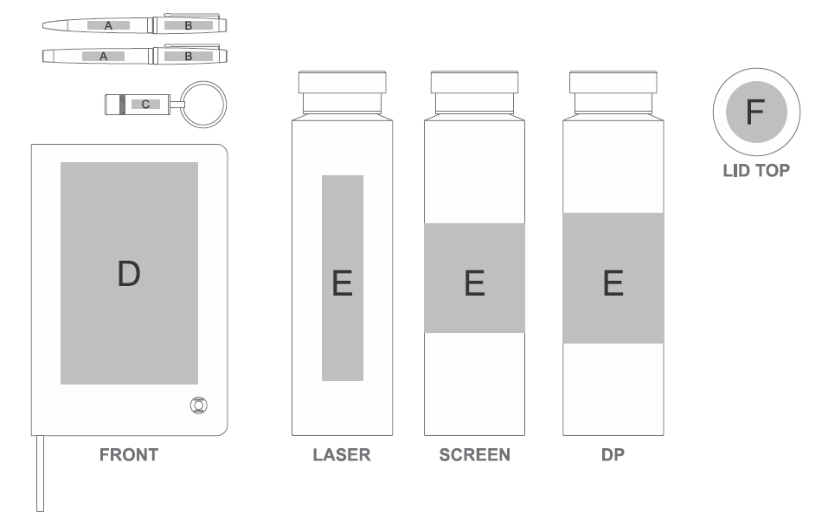 A B
A B
C
D
FRONT
E
LASER
E
SCREEN
E
DP
F
LID TOP